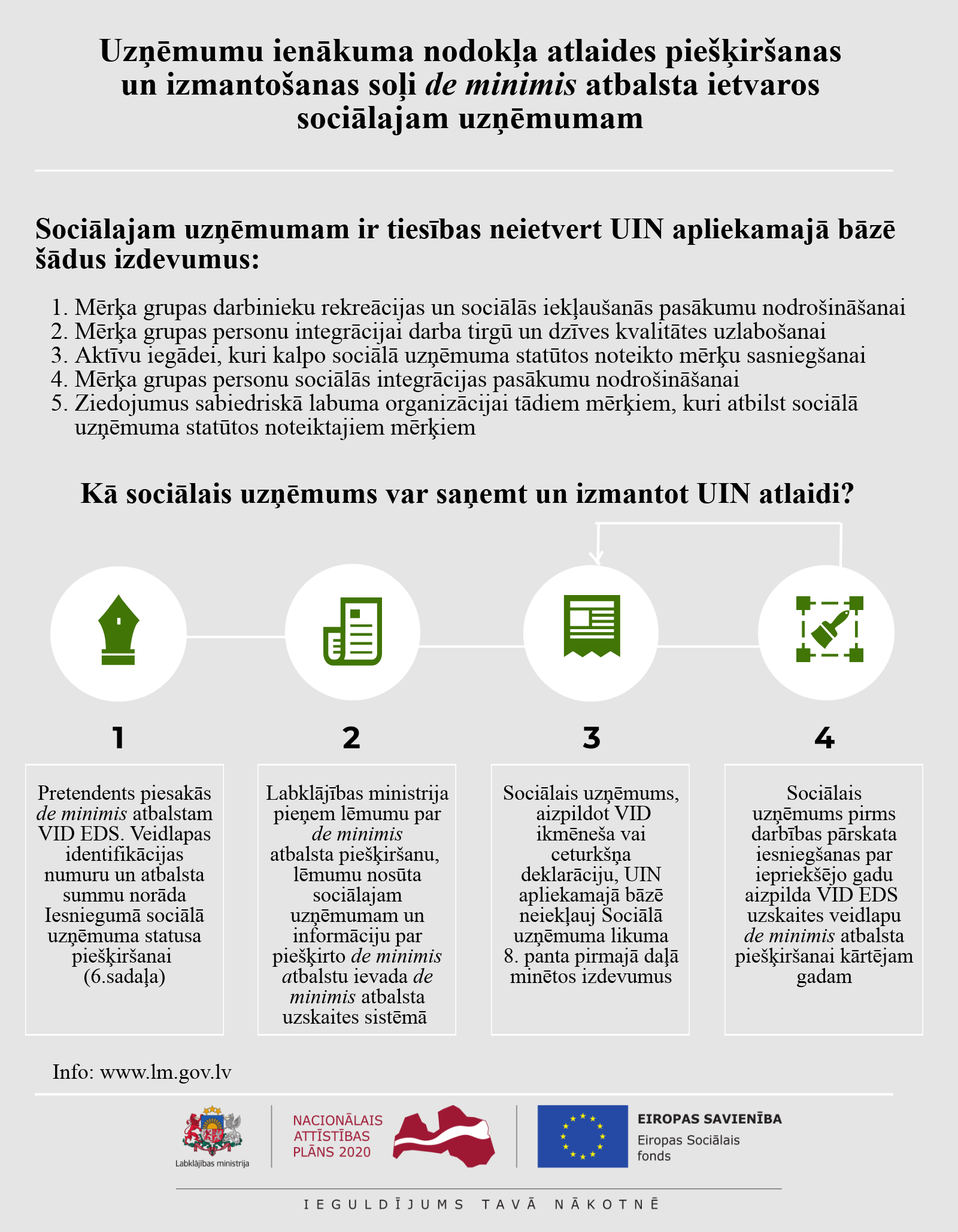 Uzņēmumu ienākuma nodokļa atlaides piešķiršanas un izmantošanas soļi de minimis atbalsta ietvaros sociālajam uzņēmumam

Sociālajam uzņēmumam ir tiesības neietvert UIN apliekamajā bāzē šādus izdevumus:

1. Mērķa grupas darbinieku rekreācijas un sociālās iekļaušanās pasākumu nodrošināšanai
2. Mērķa grupas personu integrācijai darba tirgū un dzīves kvalitātes uzlabošanai
3. Aktīvu iegādei, kuri kalpo sociālā uzņēmuma statūtos noteikto mērķu sasniegšanai
4. Mērķa grupas personu sociālās integrācijas pasākumu nodrošināšanai
5. Ziedojumus sabiedriskā labuma organizācijai tādiem mērķiem, kuri atbilst sociālā uzņēmuma statūtos noteiktajiem mērķiem

Kā sociālais uzņēmums var saņemt un izmantot UIN atlaidi?

1

Pretendents piesakās de minimis atbalstam VID EDS. Veidlapas identifikācijas numuru un atbalsta summu norāda Iesniegumā sociālā uzņēmuma statusa piešķiršanai (6.sadaļa)

2

Labklājības ministrija pieņem lēmumu par de minimis atbalsta piešķiršanu, lēmumu nosūta sociālajam uzņēmumam un informāciju par piešķirto de minimis atbalstu ievada de minimis atbalsta uzskaites sistēmā

3

Sociālais uzņēmums, aizpildot VID ikmēneša vai ceturkšņa deklarāciju, UIN apliekamajā bāzē neiekļauj Sociālā uzņēmuma likuma 8. panta pirmajā daļā minētos izdevumus

4

Sociālais uzņēmums pirms darbības pārskata iesniegšanas par iepriekšējo gadu aizpilda VID EDS uzskaites veidlapu de minimis atbalsta piešķiršanai kārtējam gadam

Info: www.lm.gov.lv

Labklājības ministrija

NACIONĀLAIS ATTĪSTĪBAS PLĀNS 2020

EIROPAS SAVIENĪBA
Eiropas Sociālais fonds

IEGULDĪJUMS TAVĀ NĀKOTNĒ